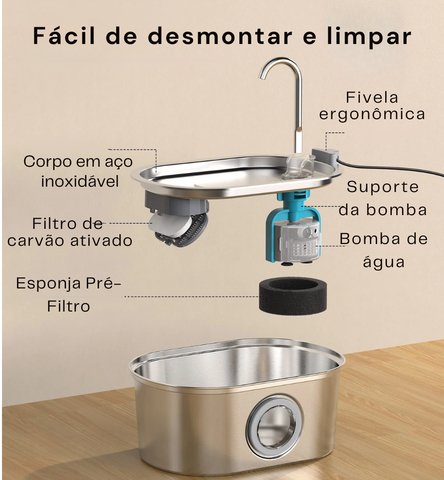 Fácil de desmontar e limpar

Fivela ergonômica

Corpo em aço inoxidável

Suporte da bomba

Filtro de carvão ativado

Bomba de água

Esponja Pré-Filtro