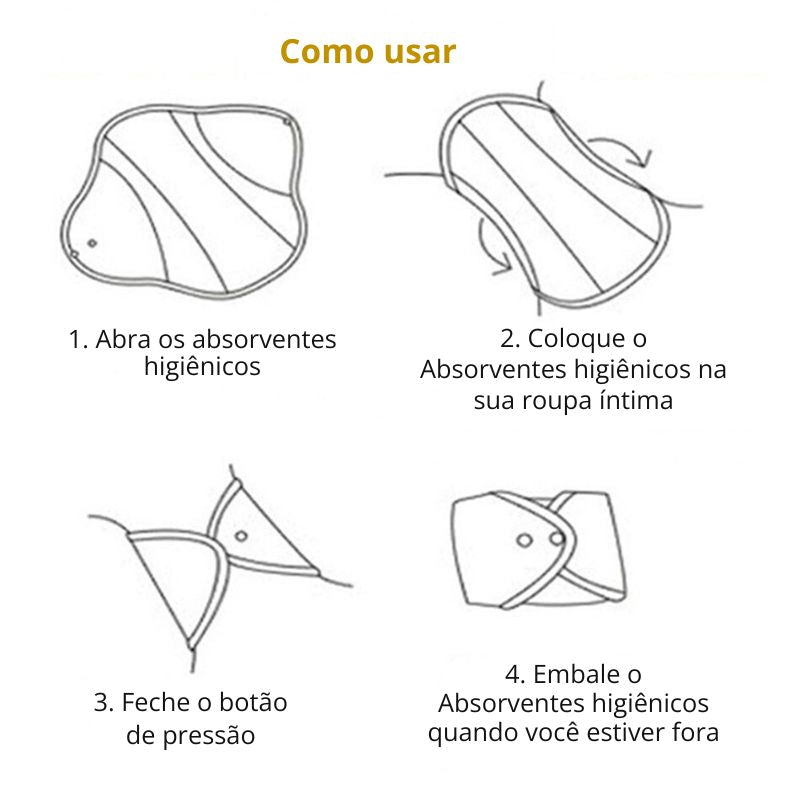 Como usar

1. Abra os absorventes higiênicos

2. Coloque o Absorventes higiênicos na sua roupa íntima

3. Feche o botão de pressão

4. Embale o Absorventes higiênicos quando você estiver fora